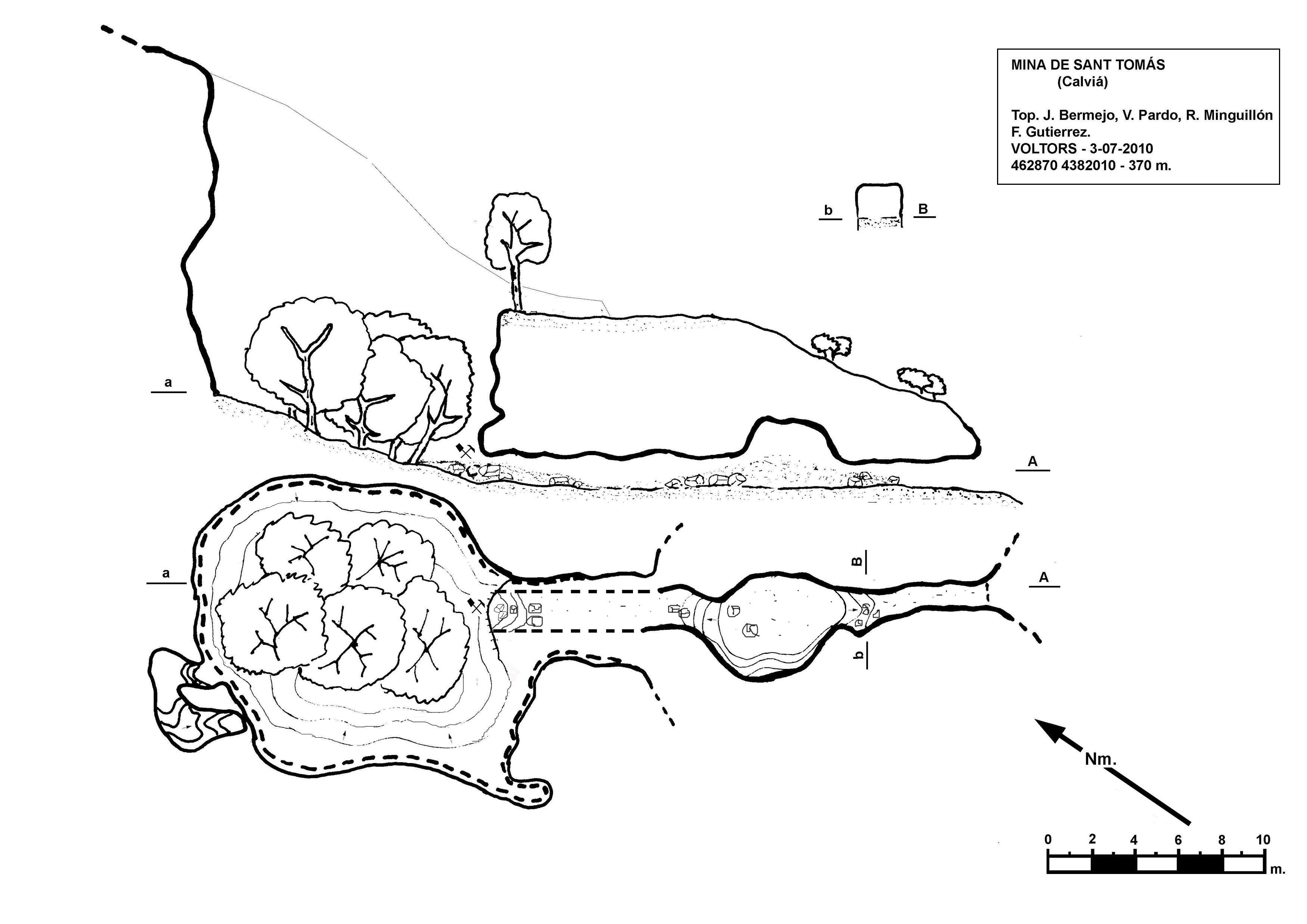 MINA DE SANT TOMÁS
(Calviá)

Top. J. Bermejo, V. Pardo, R. Minguillón
F. Gutierrez.
VOLTORS - 3-07-2010
462870 4382010 - 370 m.

b B

a

A

a

B

A

b

Nm.

0 2 4 6 8 10

m.