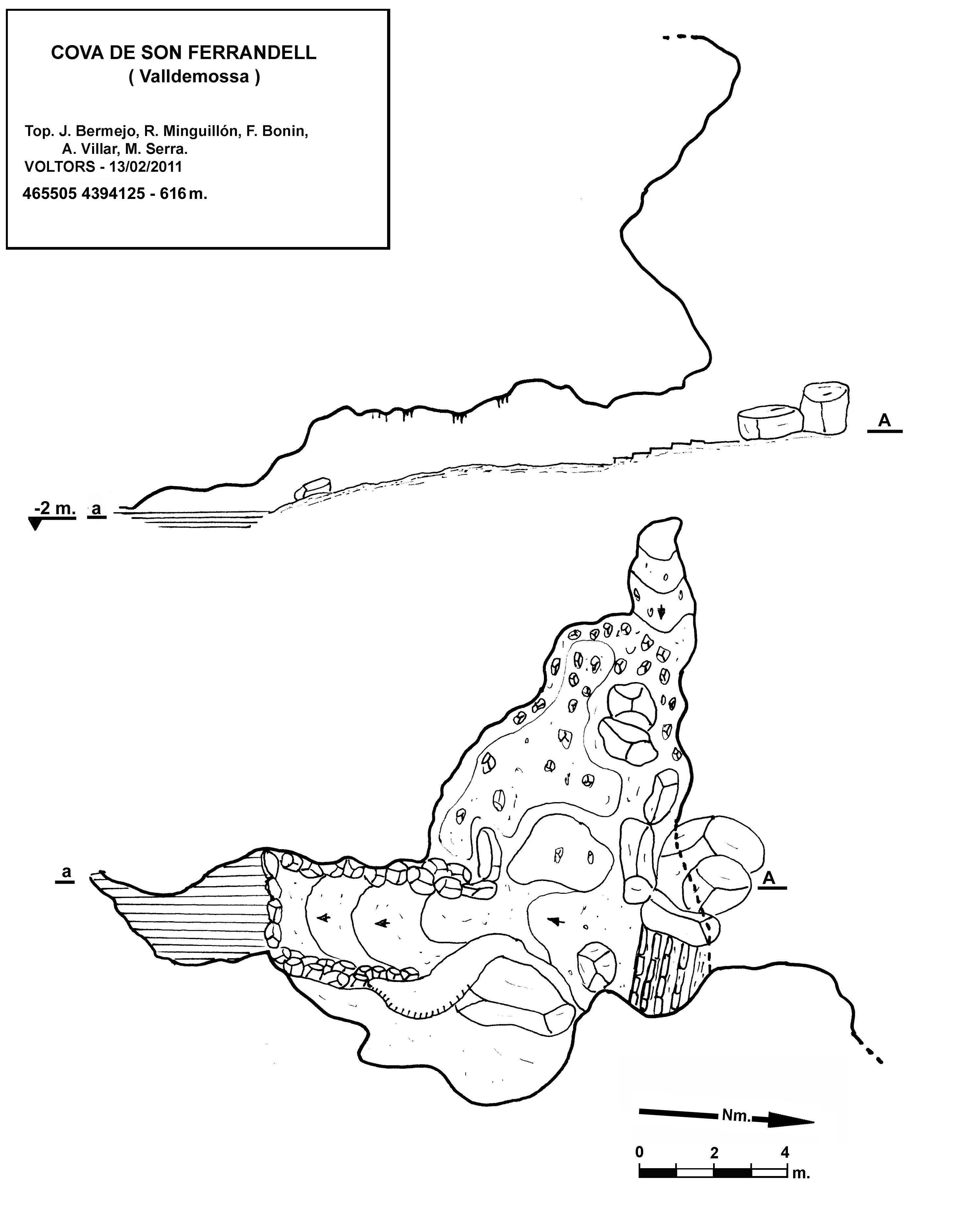 COVA DE SON FERRANDELL
( Valldemossa )

Top. J. Bermejo, R. Minguillón, F. Bonin, A. Villar, M. Serra.
VOLTORS - 13/02/2011
465505 4394125 - 616 m.

A

-2 m. a

a

A

Nm.

0 2 4
m.